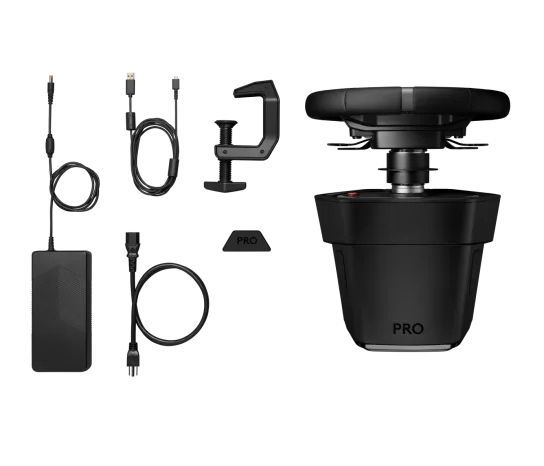 PRO

PRO